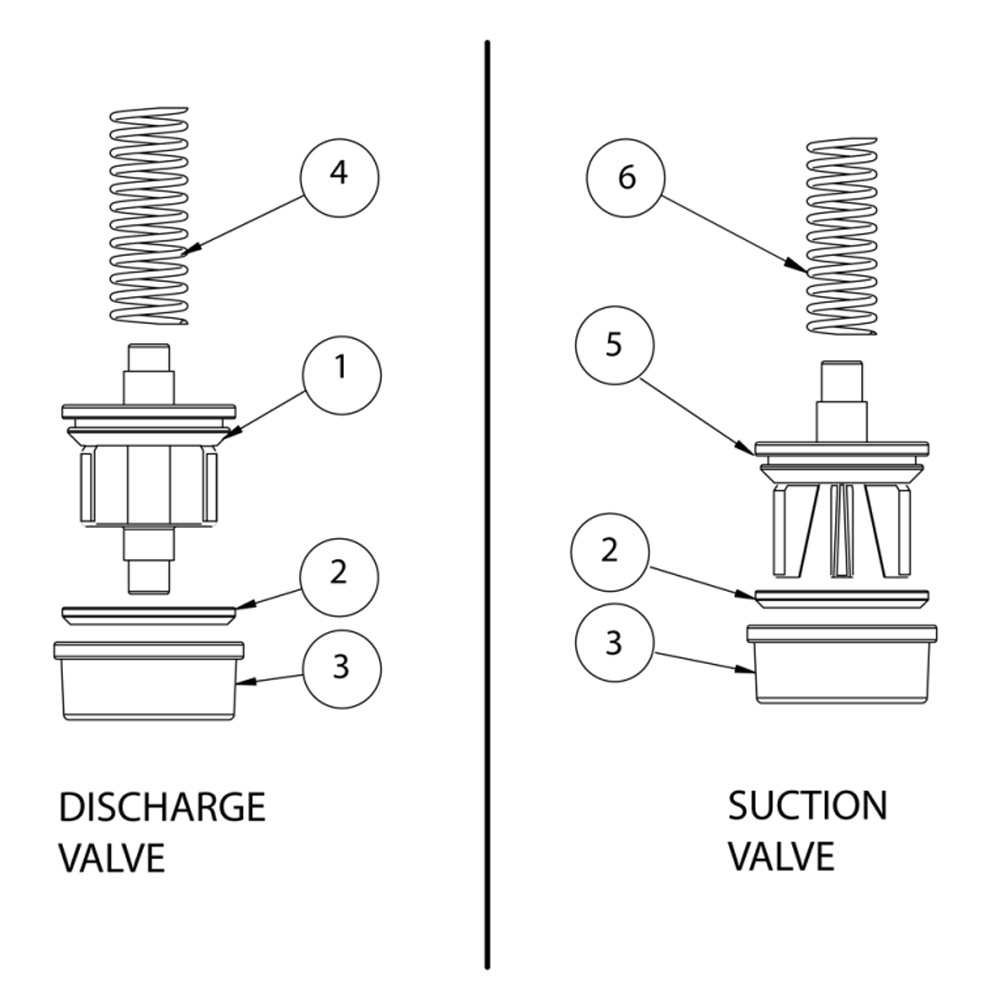 4

1

2

3

DISCHARGE VALVE

6

5

2

3

SUCTION VALVE