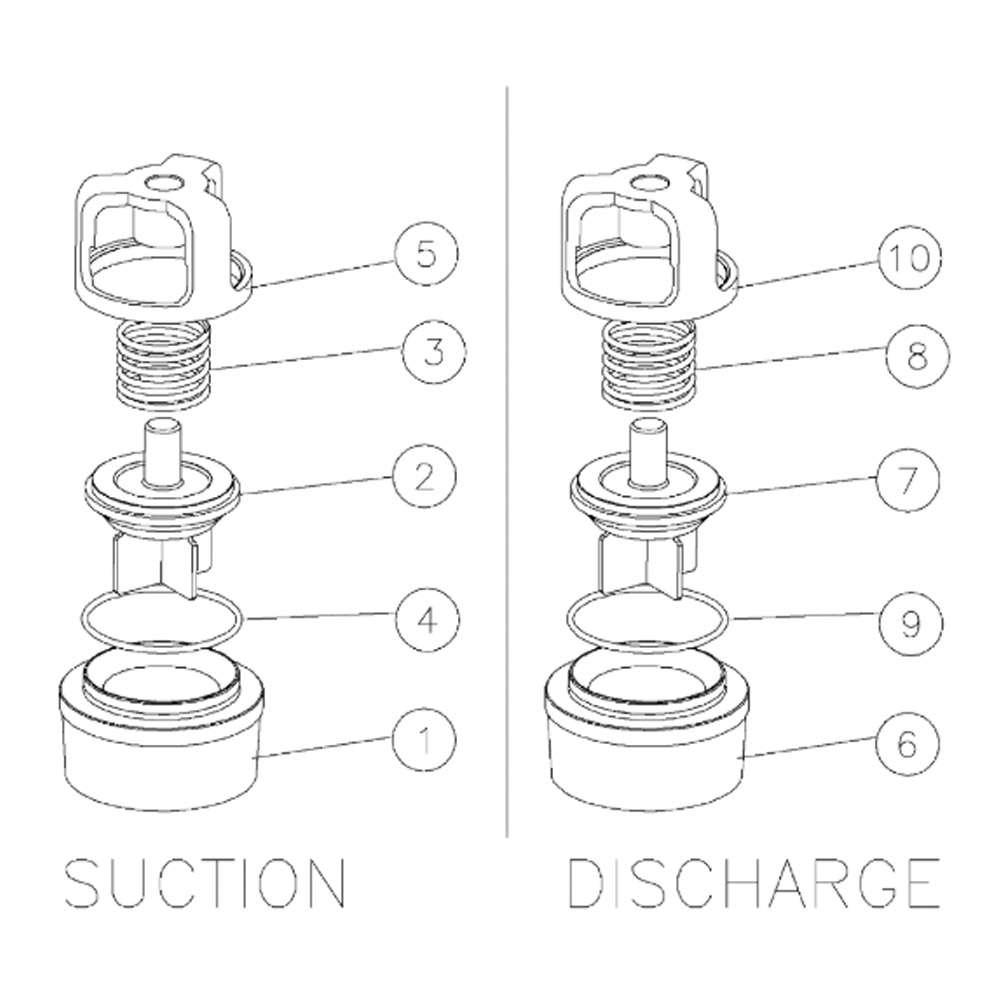 5
3
2
4
1
SUCTION

10
8
7
9
6
DISCHARGE