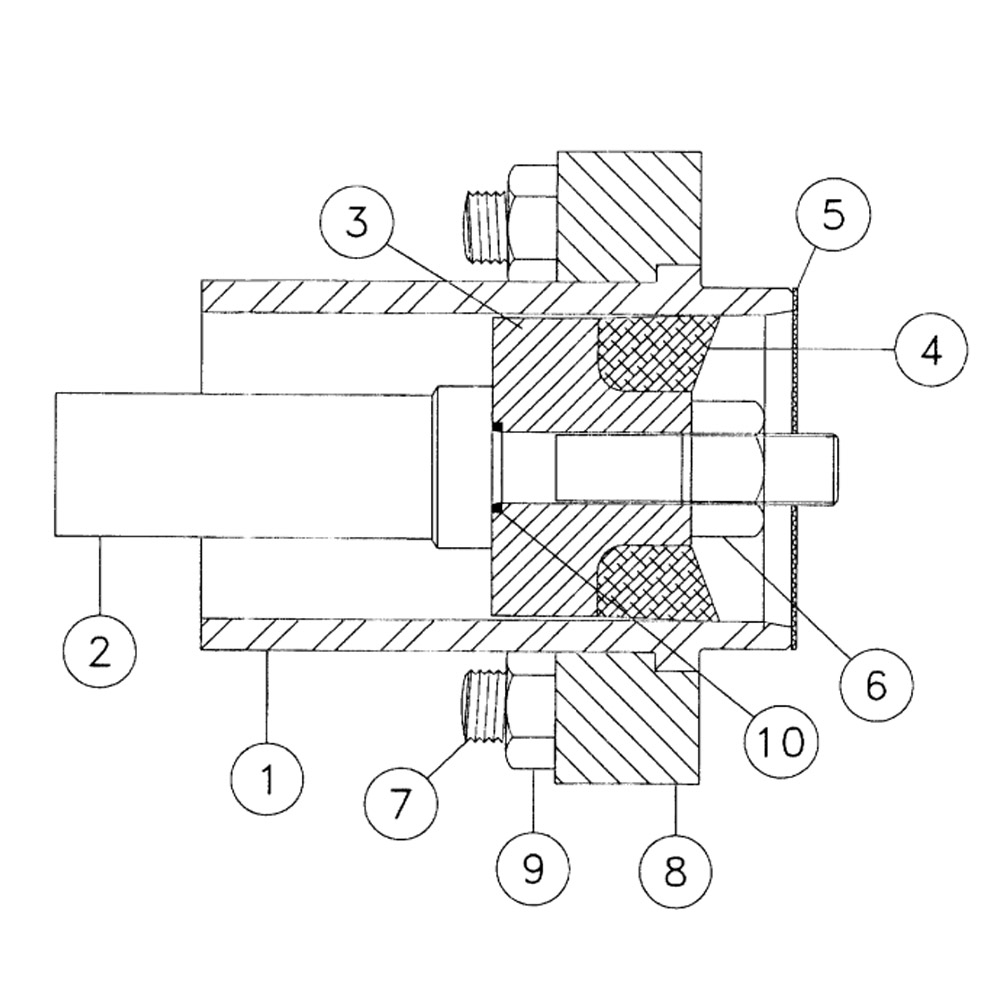 3
5
4
2
6
10
1
7
9
8